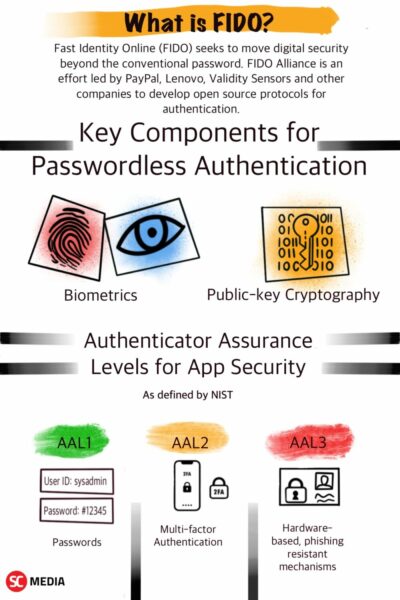 What is FIDO?

Fast Identity Online (FIDO) seeks to move digital security beyond the conventional password. FIDO Alliance is an effort led by PayPal, Lenovo, Validity Sensors and other companies to develop open source protocols for authentication.

Key Components for Passwordless Authentication

Biometrics

Public-key Cryptography

Authenticator Assurance Levels for App Security

As defined by NIST

AAL1

User ID: sysadmin

Password: #12345

Passwords

AAL2

2FA

2FA

Multi-factor Authentication

AAL3

Hardware-based, phishing resistant mechanisms

SC MEDIA