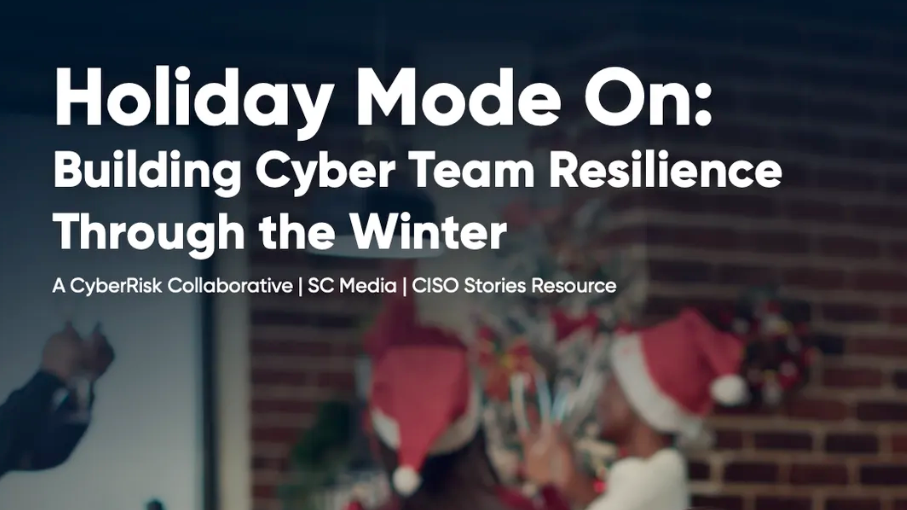 Holiday Mode On:
Building Cyber Team Resilience Through the Winter

A CyberRisk Collaborative | SC Media | CISO Stories Resource